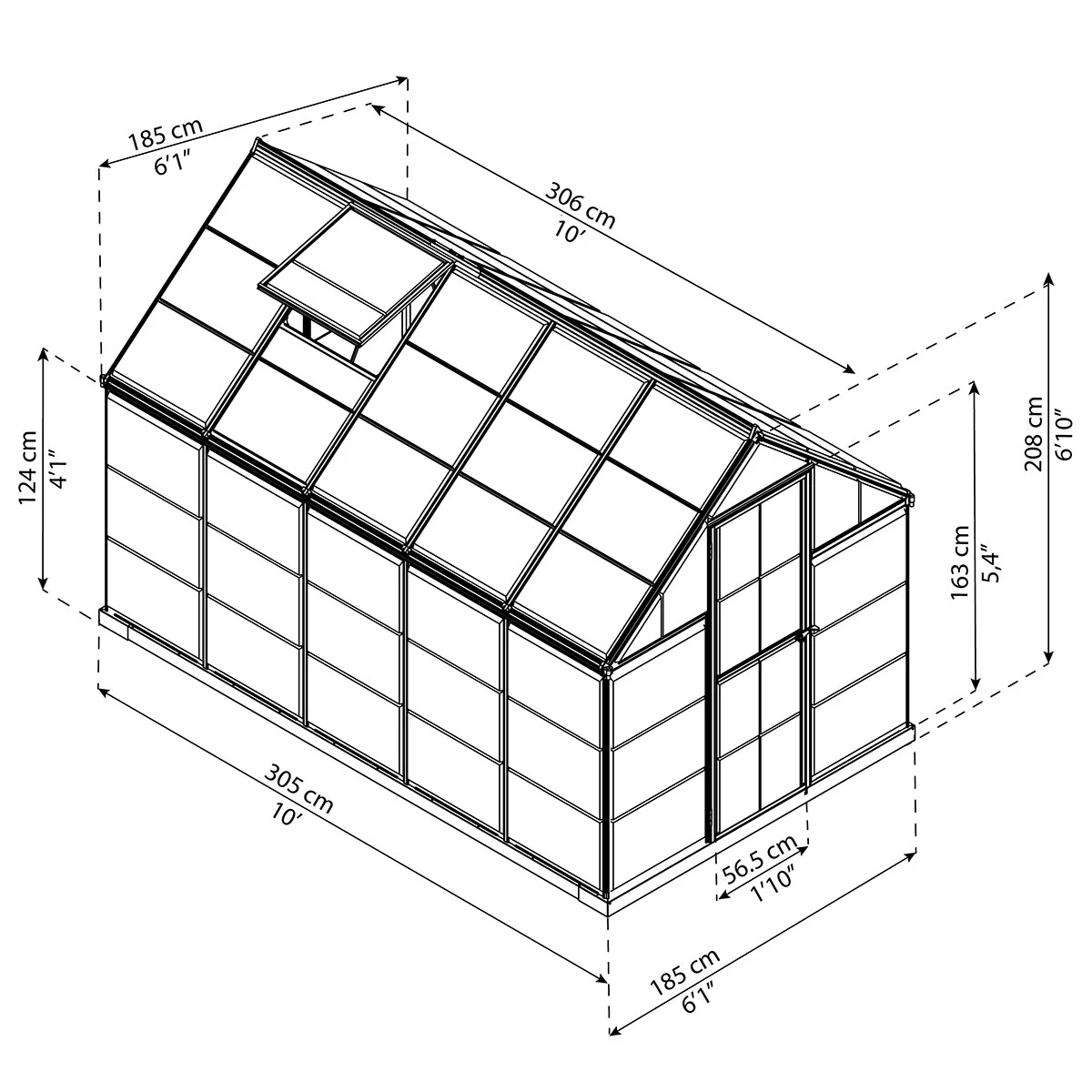 185 cm
6'1"

306 cm
10'

124 cm
4'1"

208 cm
6'10"

163 cm
5,4"

305 cm
10'

56.5 cm
1'10"

185 cm
6'1"