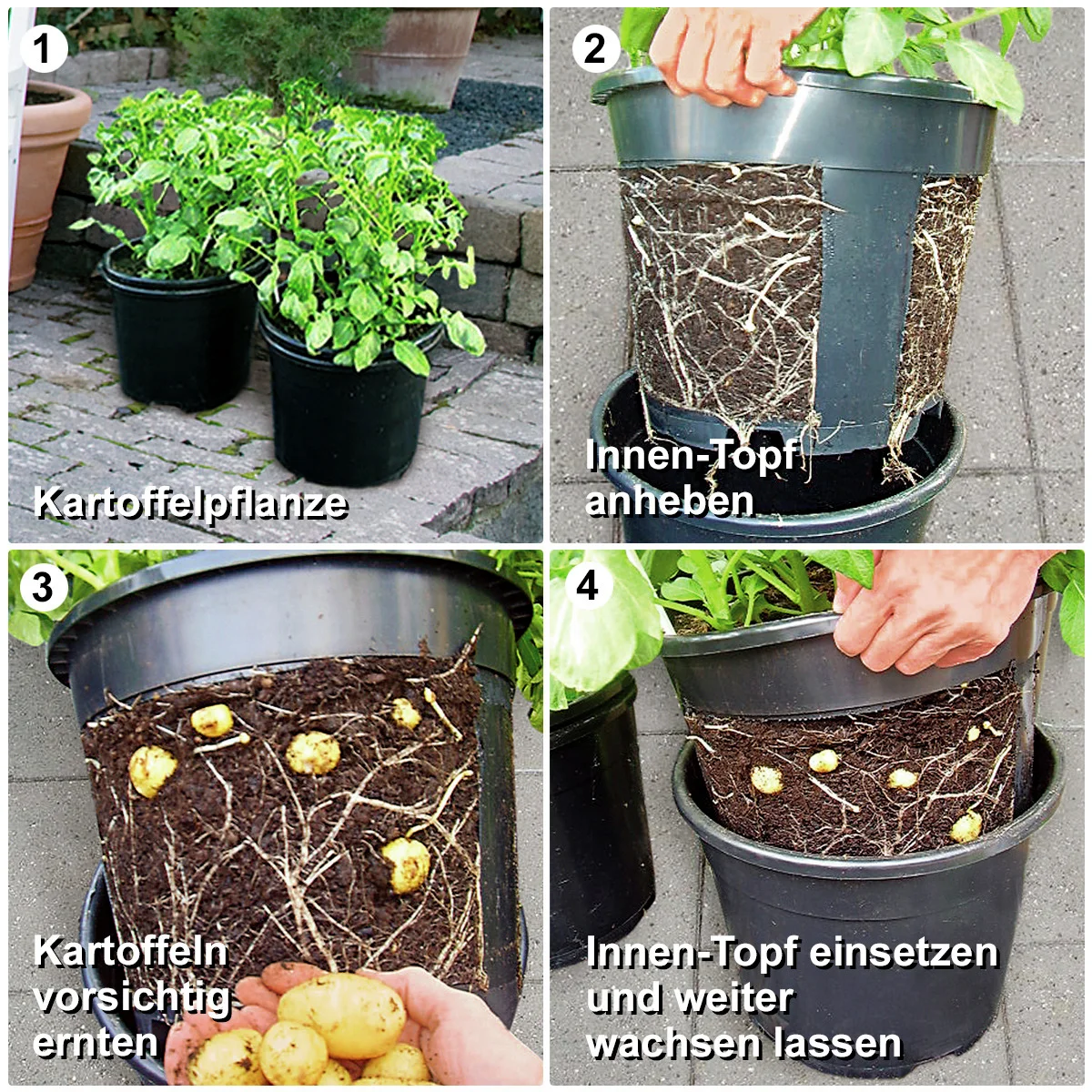 1

Kartoffelpflanze

2

Innen-Topf anheben

3

Kartoffeln vorsichtig ernten

4

Innen-Topf einsetzen und weiter wachsen lassen