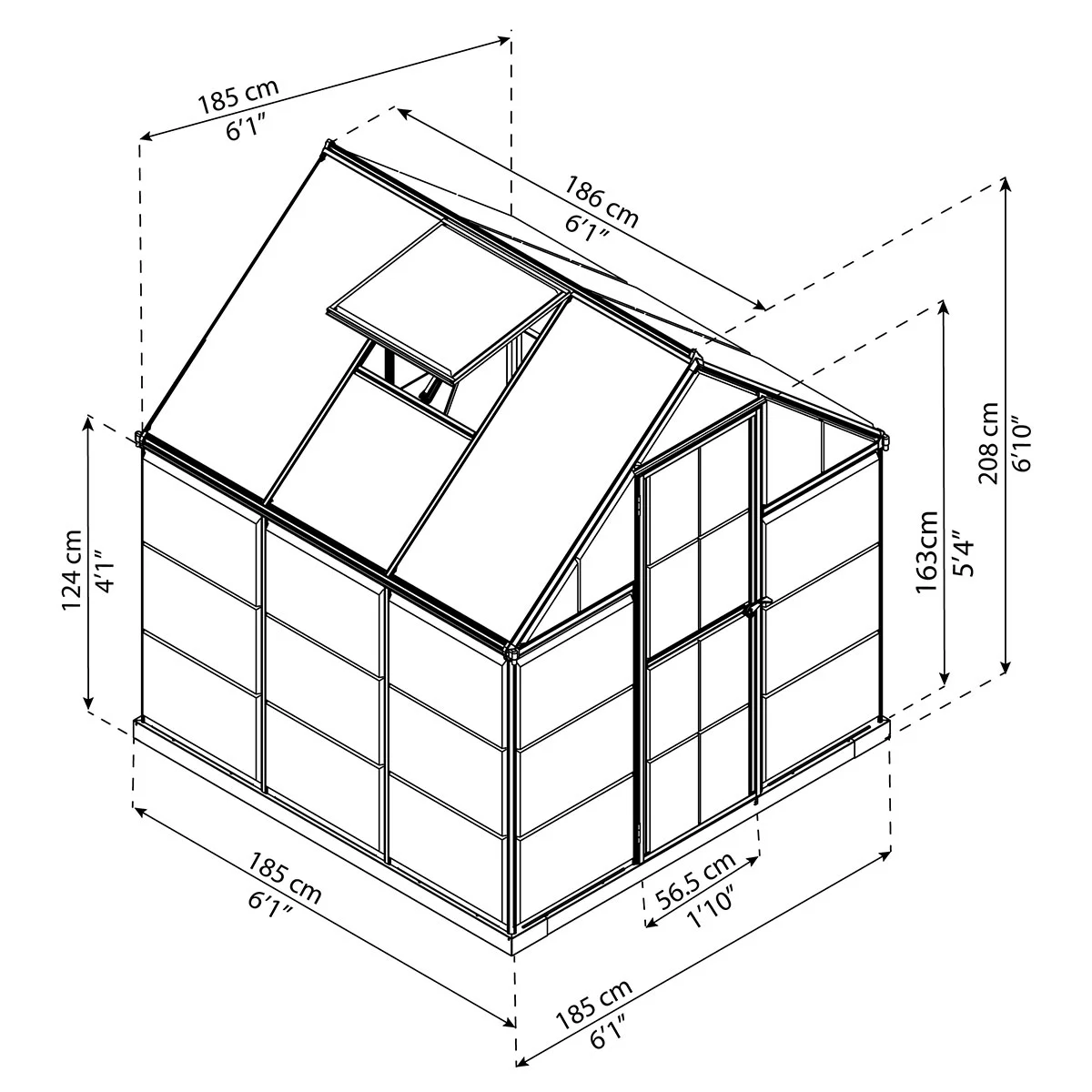 185 cm
6'1"

186 cm
6'1"

208 cm
6'10"

163cm
5'4"

124 cm
4'1"

185 cm
6'1"

56.5 cm
1'10"

185 cm
6'1"