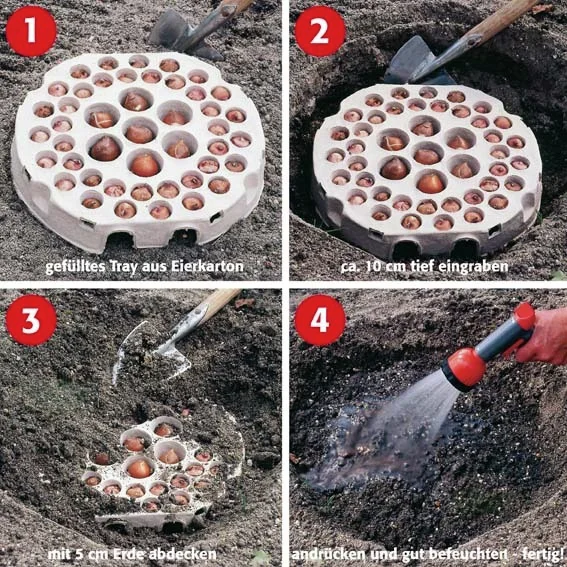 1
gefülltes Tray aus Eierkarton

2
ca. 10 cm tief eingraben

3
mit 5 cm Erde abdecken

4
andrücken und gut befeuchten - fertig!